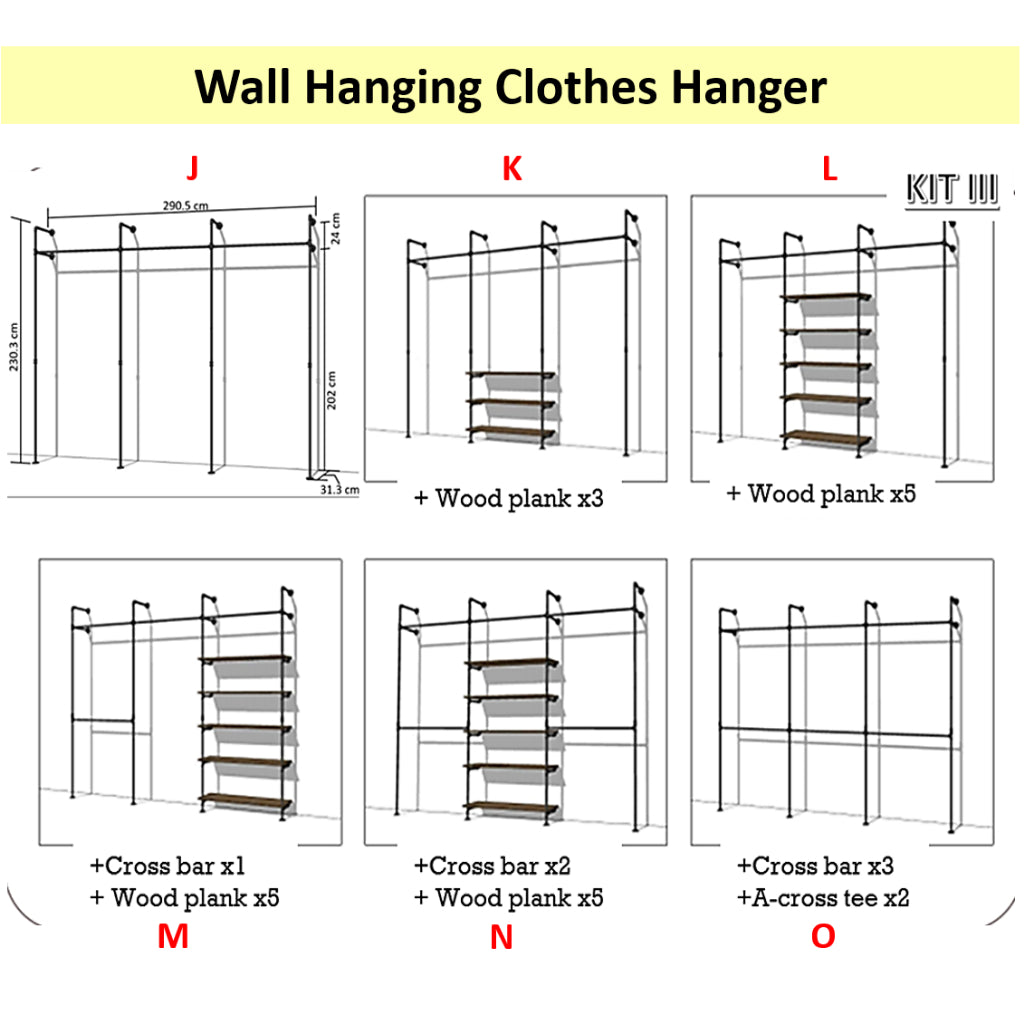 Wall Hanging Clothes Hanger

J

290.5 cm

24 cm

230.3 cm

202 cm

31.3 cm

K

+ Wood plank x3

L

KIT III

+ Wood plank x5

+Cross bar x1
+ Wood plank x5

M

+Cross bar x2
+ Wood plank x5

N

+Cross bar x3
+A-cross tee x2

O